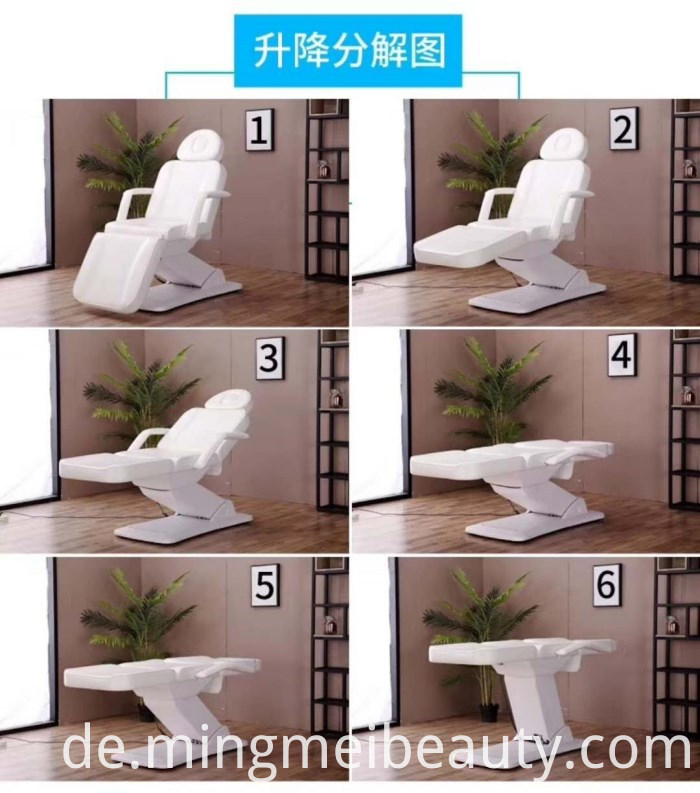 升降分解图

1

2

3

4

5

6

de.mingmeibeauty.com